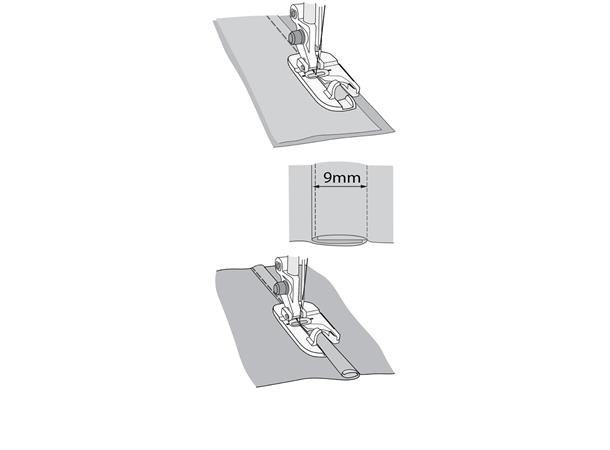 9mm